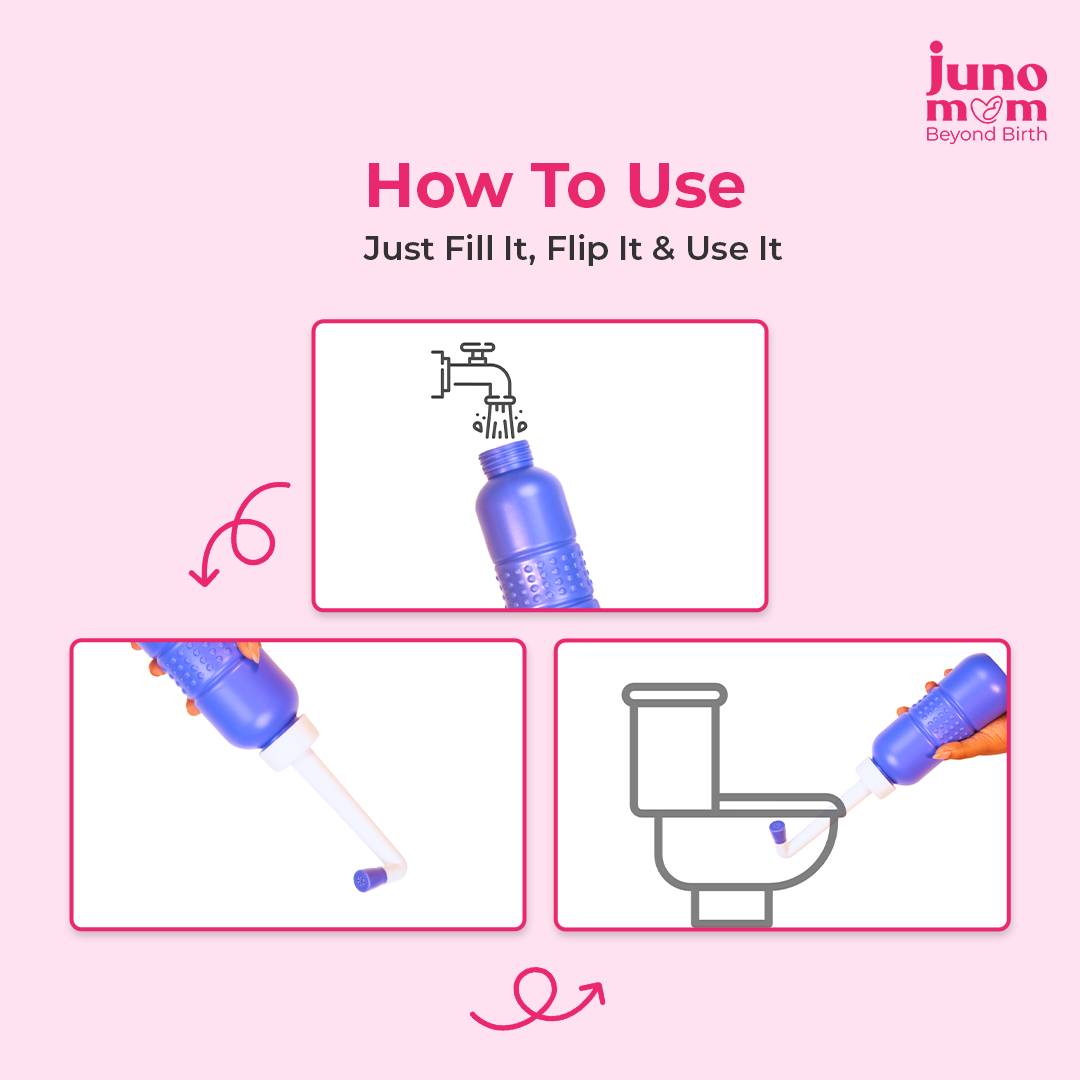 juno mom
Beyond Birth

How To Use
Just Fill It, Flip It & Use It