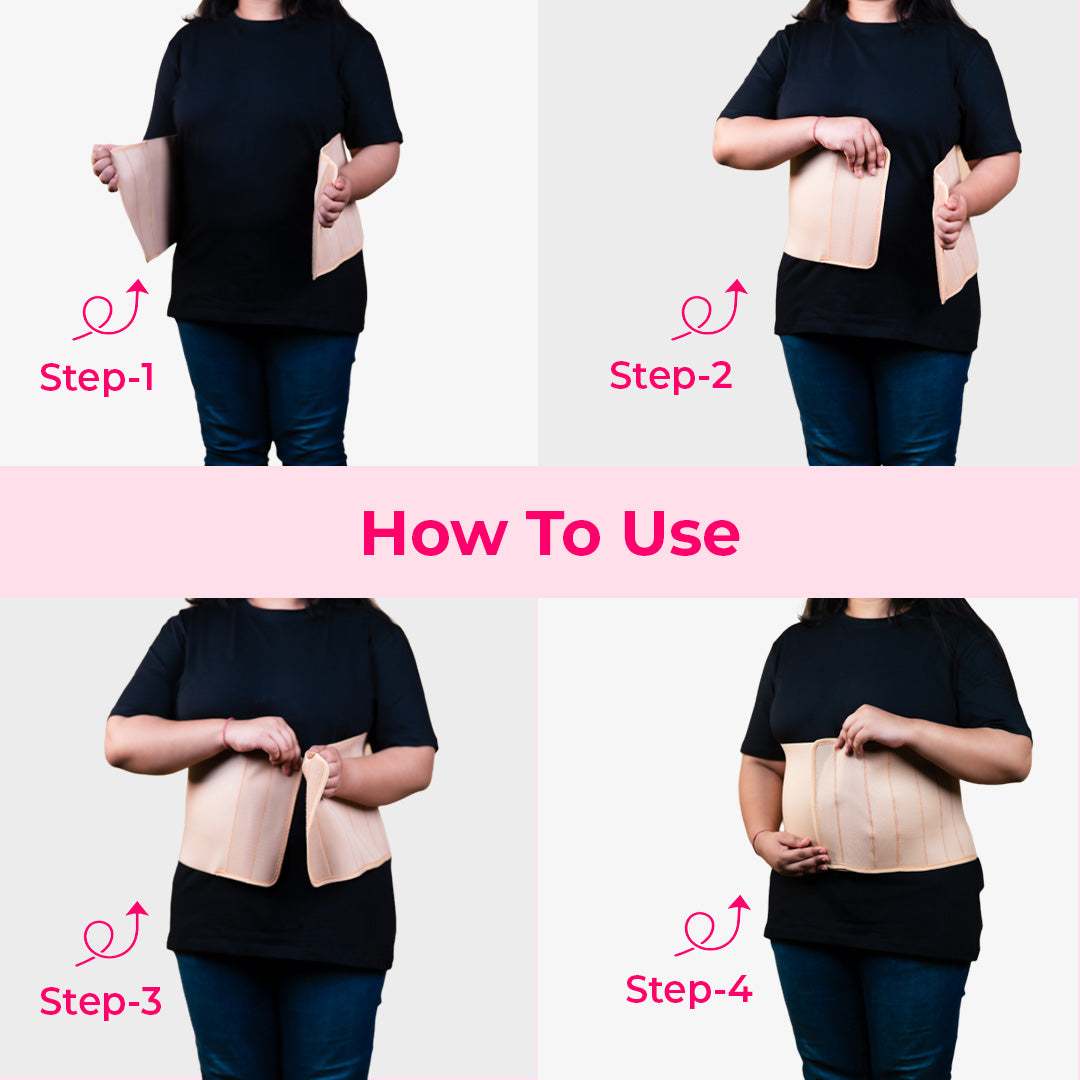 Step-1

Step-2

How To Use

Step-3

Step-4